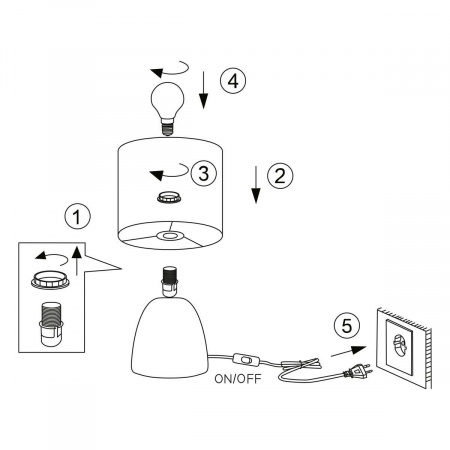 4

3

2

1

5

ON/OFF